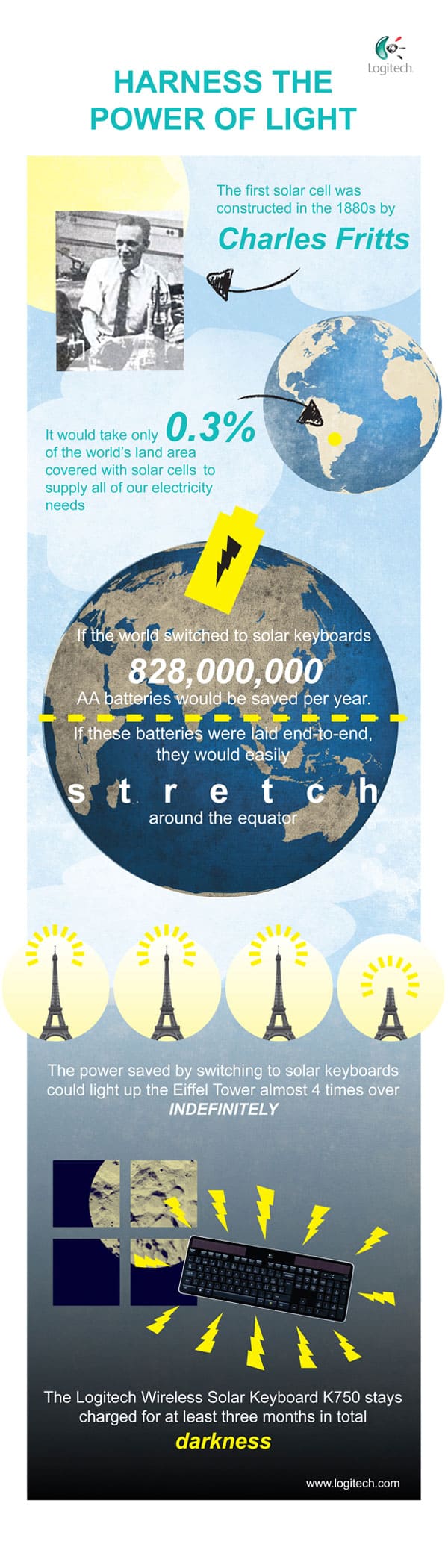 Logitech

HARNESS THE POWER OF LIGHT

The first solar cell was constructed in the 1880s by
Charles Fritts

It would take only 0.3% of the world's land area covered with solar cells to supply all of our electricity needs

If the world switched to solar keyboards
828,000,000
AA batteries would be saved per year.

If these batteries were laid end-to-end, they would easily
s t r e t c h
around the equator

The power saved by switching to solar keyboards could light up the Eiffel Tower almost 4 times over
INDEFINITELY

The Logitech Wireless Solar Keyboard K750 stays charged for at least three months in total
darkness

www.logitech.com